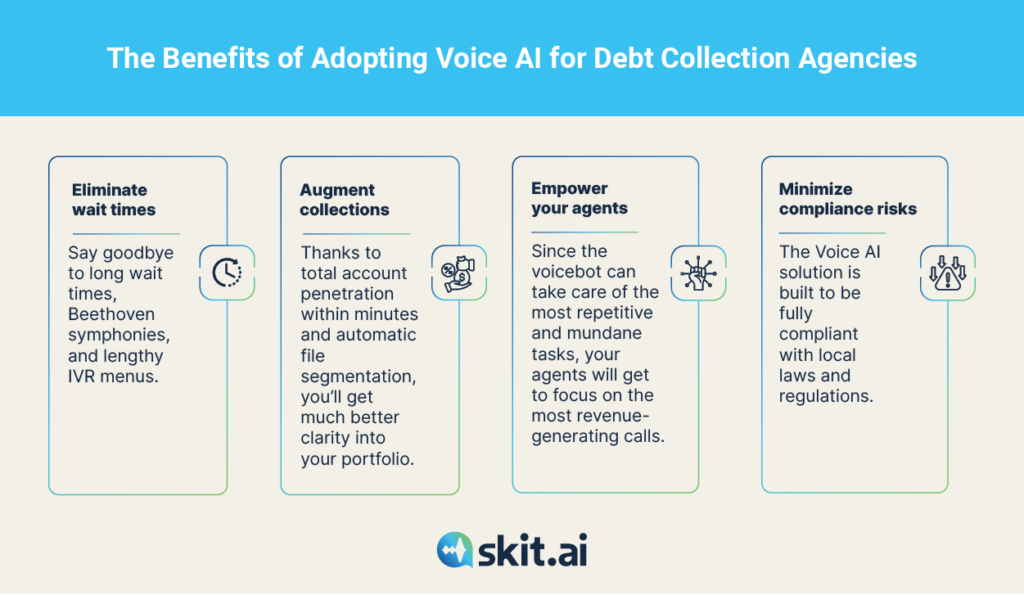 The Benefits of Adopting Voice AI for Debt Collection Agencies

Eliminate wait times

Say goodbye to long wait times, Beethoven symphonies, and lengthy IVR menus.

Augment collections

Thanks to total account penetration within minutes and automatic file segmentation, you'll get much better clarity into your portfolio.

Empower your agents

Since the voicebot can take care of the most repetitive and mundane tasks, your agents will get to focus on the most revenue-generating calls.

Minimize compliance risks

The Voice AI solution is built to be fully compliant with local laws and regulations.

skit.ai