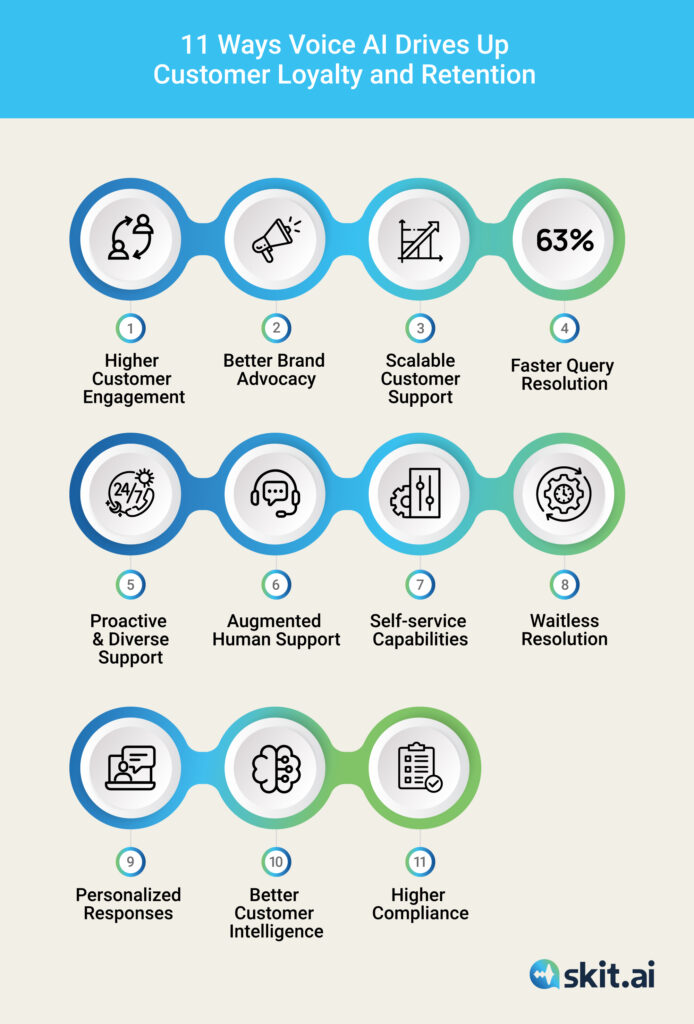 11 Ways Voice AI Drives Up Customer Loyalty and Retention

63%

1
Higher Customer Engagement

2
Better Brand Advocacy

3
Scalable Customer Support

4
Faster Query Resolution

24/7

5
Proactive & Diverse Support

6
Augmented Human Support

7
Self-service Capabilities

8
Waitless Resolution

9
Personalized Responses

10
Better Customer Intelligence

11
Higher Compliance

skit.ai