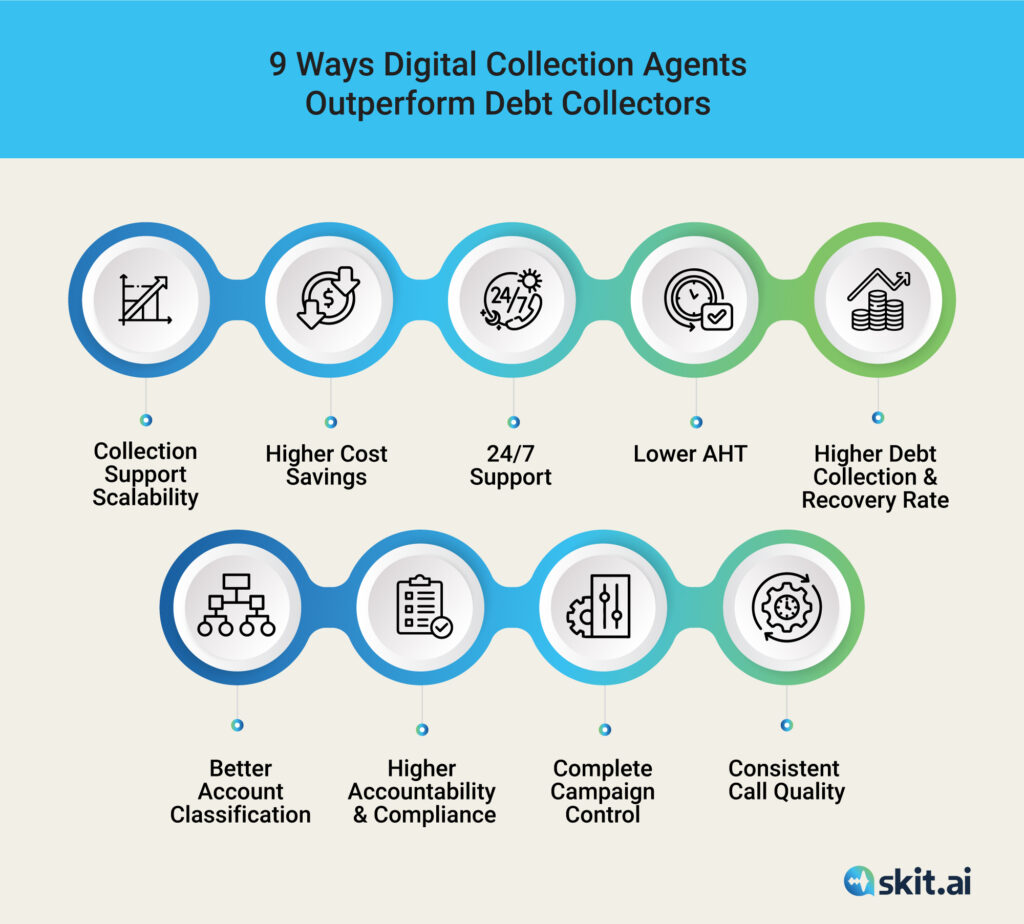 9 Ways Digital Collection Agents Outperform Debt Collectors

24/7

Collection Support Scalability

Higher Cost Savings

24/7 Support

Lower AHT

Higher Debt Collection & Recovery Rate

Better Account Classification

Higher Accountability & Compliance

Complete Campaign Control

Consistent Call Quality

skit.ai