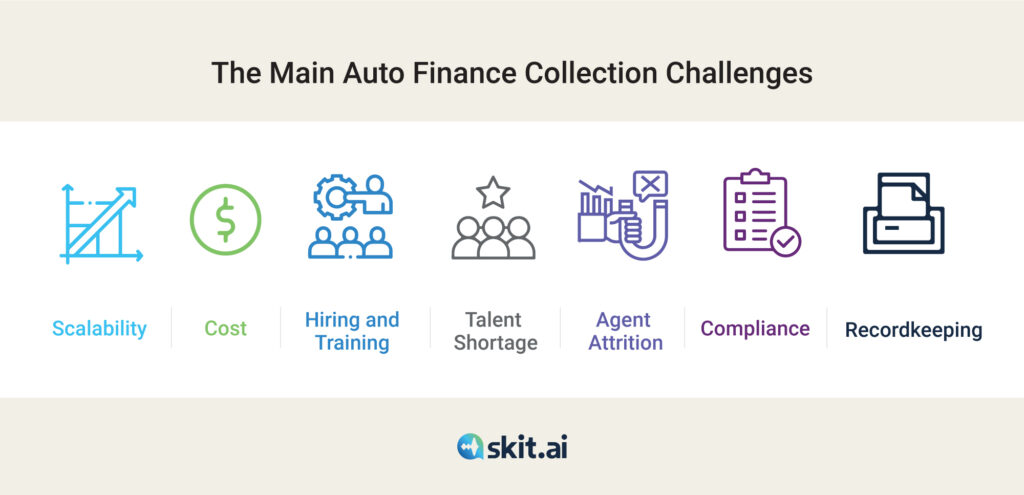 The Main Auto Finance Collection Challenges

Scalability

Cost

Hiring and Training

Talent Shortage

Agent Attrition

Compliance

Recordkeeping

skit.ai