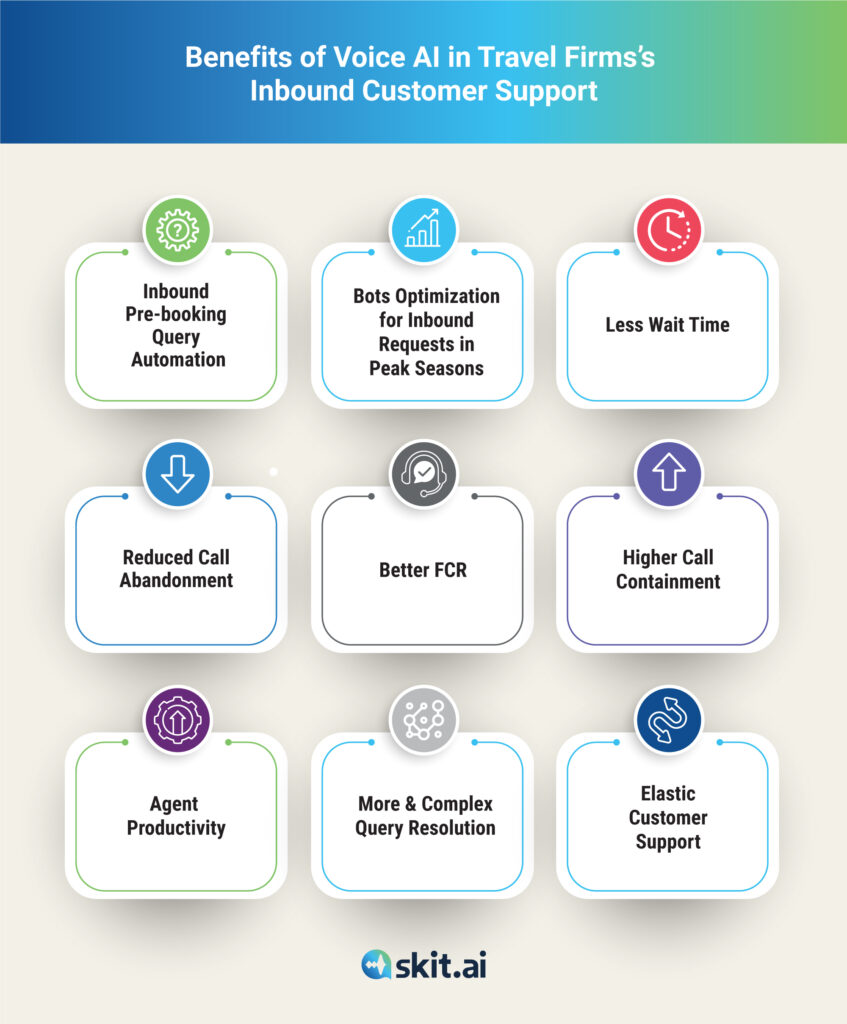 Benefits of Voice AI in Travel Firms's Inbound Customer Support

Inbound Pre-booking Query Automation

Bots Optimization for Inbound Requests in Peak Seasons

Less Wait Time

Reduced Call Abandonment

Better FCR

Higher Call Containment

Agent Productivity

More & Complex Query Resolution

Elastic Customer Support

skit.ai