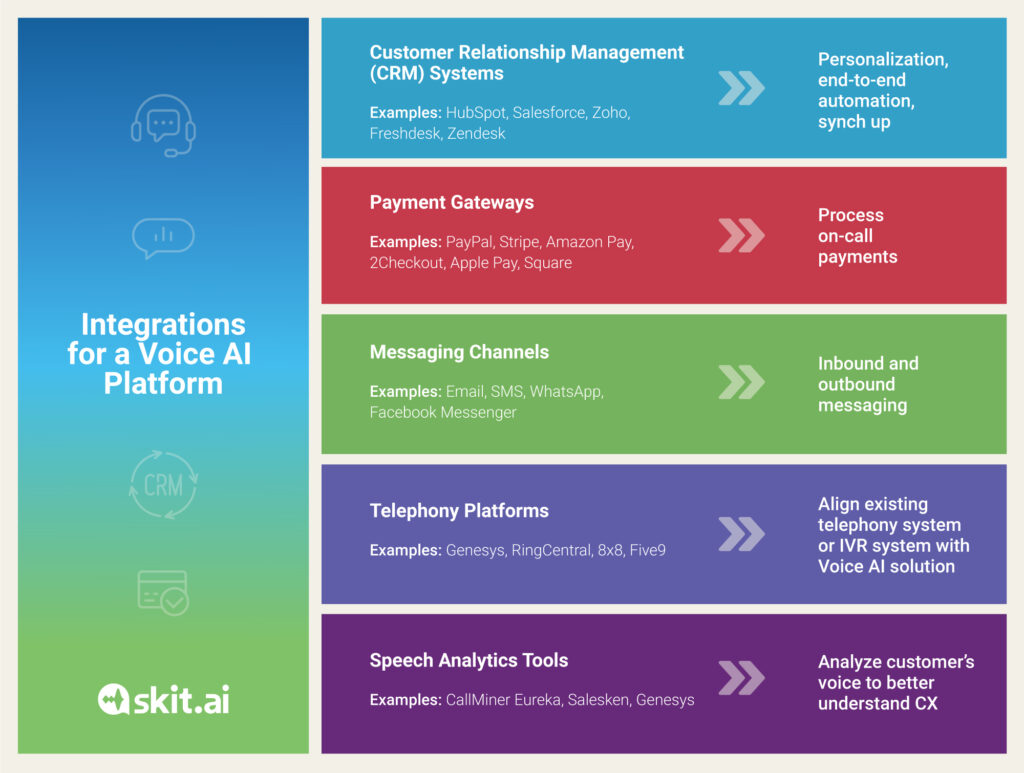 CRM

Integrations for a Voice AI Platform

skit.ai

Customer Relationship Management (CRM) Systems

Examples: HubSpot, Salesforce, Zoho, Freshdesk, Zendesk

Personalization, end-to-end automation, synch up

Payment Gateways

Examples: PayPal, Stripe, Amazon Pay, 2Checkout, Apple Pay, Square

Process on-call payments

Messaging Channels

Examples: Email, SMS, WhatsApp, Facebook Messenger

Inbound and outbound messaging

Telephony Platforms

Examples: Genesys, RingCentral, 8x8, Five9

Align existing telephony system or IVR system with Voice AI solution

Speech Analytics Tools

Examples: CallMiner Eureka, Salesken, Genesys

Analyze customer's voice to better understand CX