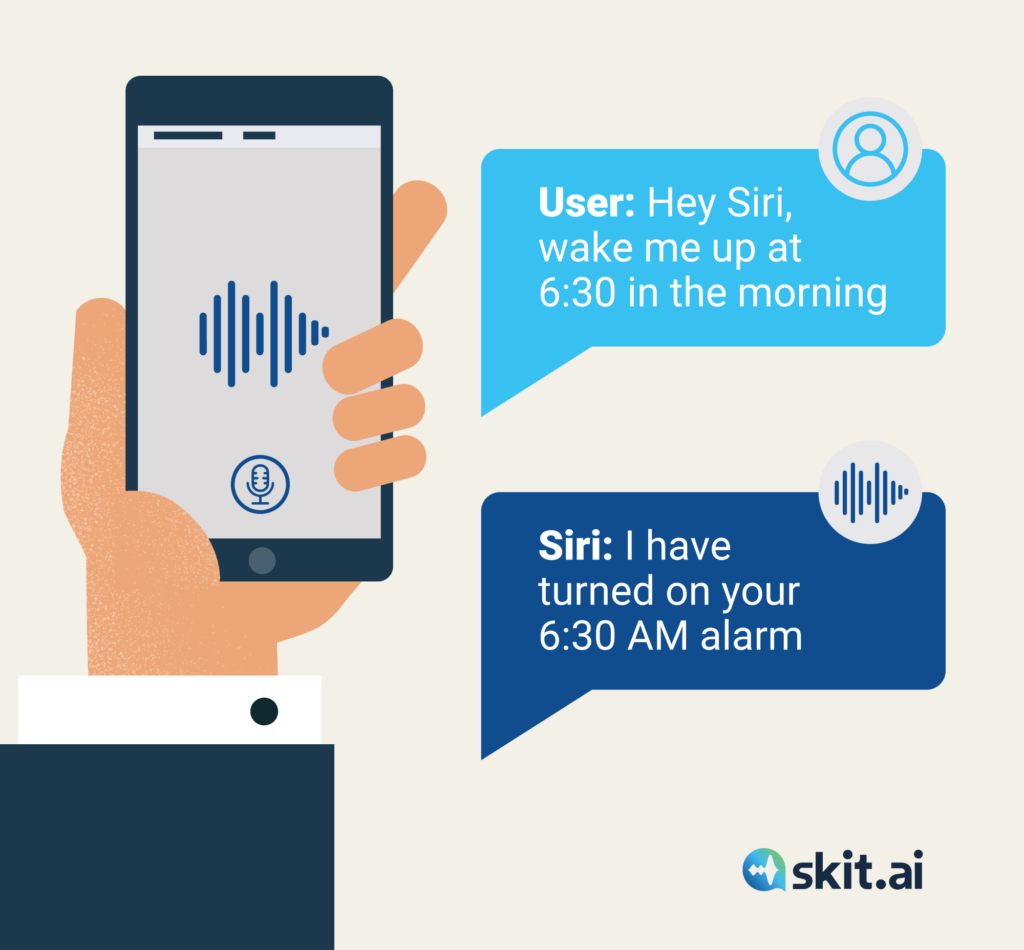 User: Hey Siri, wake me up at 6:30 in the morning

Siri: I have turned on your 6:30 AM alarm

skit.ai