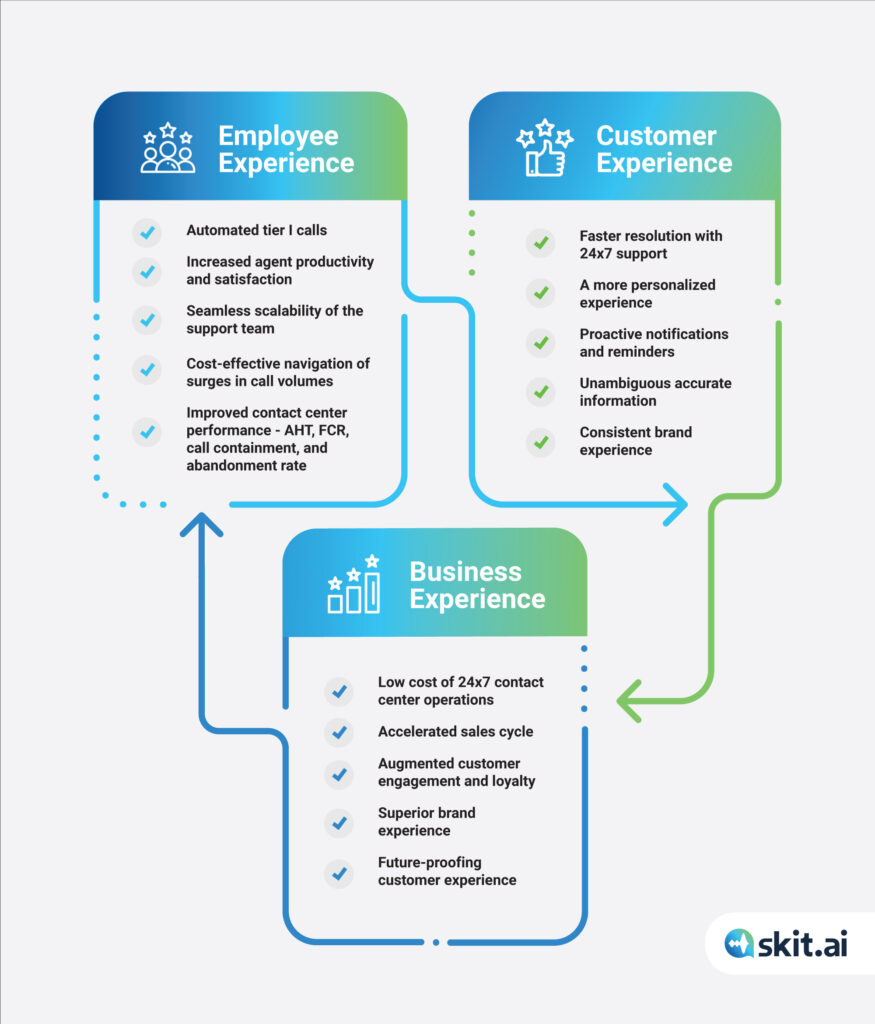 Employee Experience

Automated tier I calls

Increased agent productivity and satisfaction

Seamless scalability of the support team

Cost-effective navigation of surges in call volumes

Improved contact center performance - AHT, FCR, call containment, and abandonment rate

Customer Experience

Faster resolution with 24x7 support

A more personalized experience

Proactive notifications and reminders

Unambiguous accurate information

Consistent brand experience

Business Experience

Low cost of 24x7 contact center operations

Accelerated sales cycle

Augmented customer engagement and loyalty

Superior brand experience

Future-proofing customer experience

skit.ai